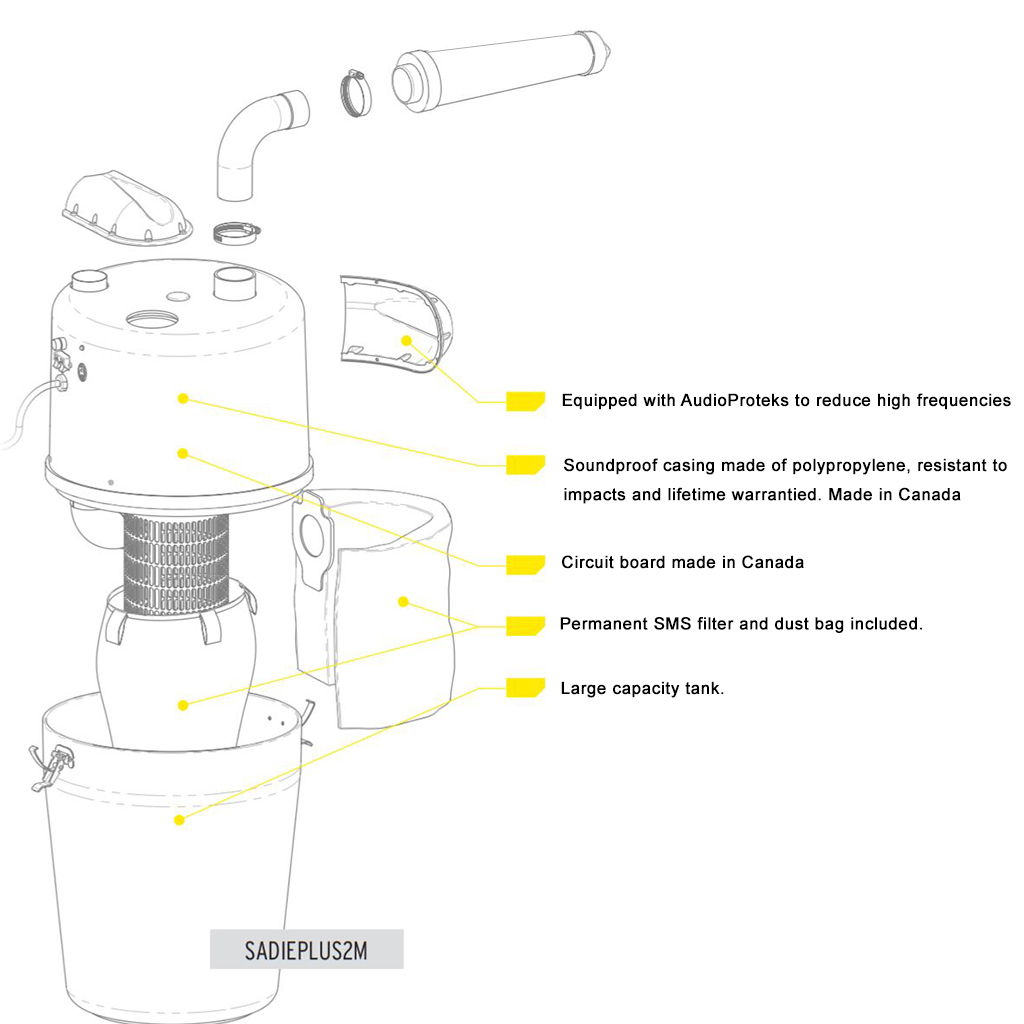 Equipped with AudioProteks to reduce high frequencies

Soundproof casing made of polypropylene, resistant to impacts and lifetime warrantied. Made in Canada

Circuit board made in Canada

Permanent SMS filter and dust bag included.

Large capacity tank.

SADIEPLUS2M